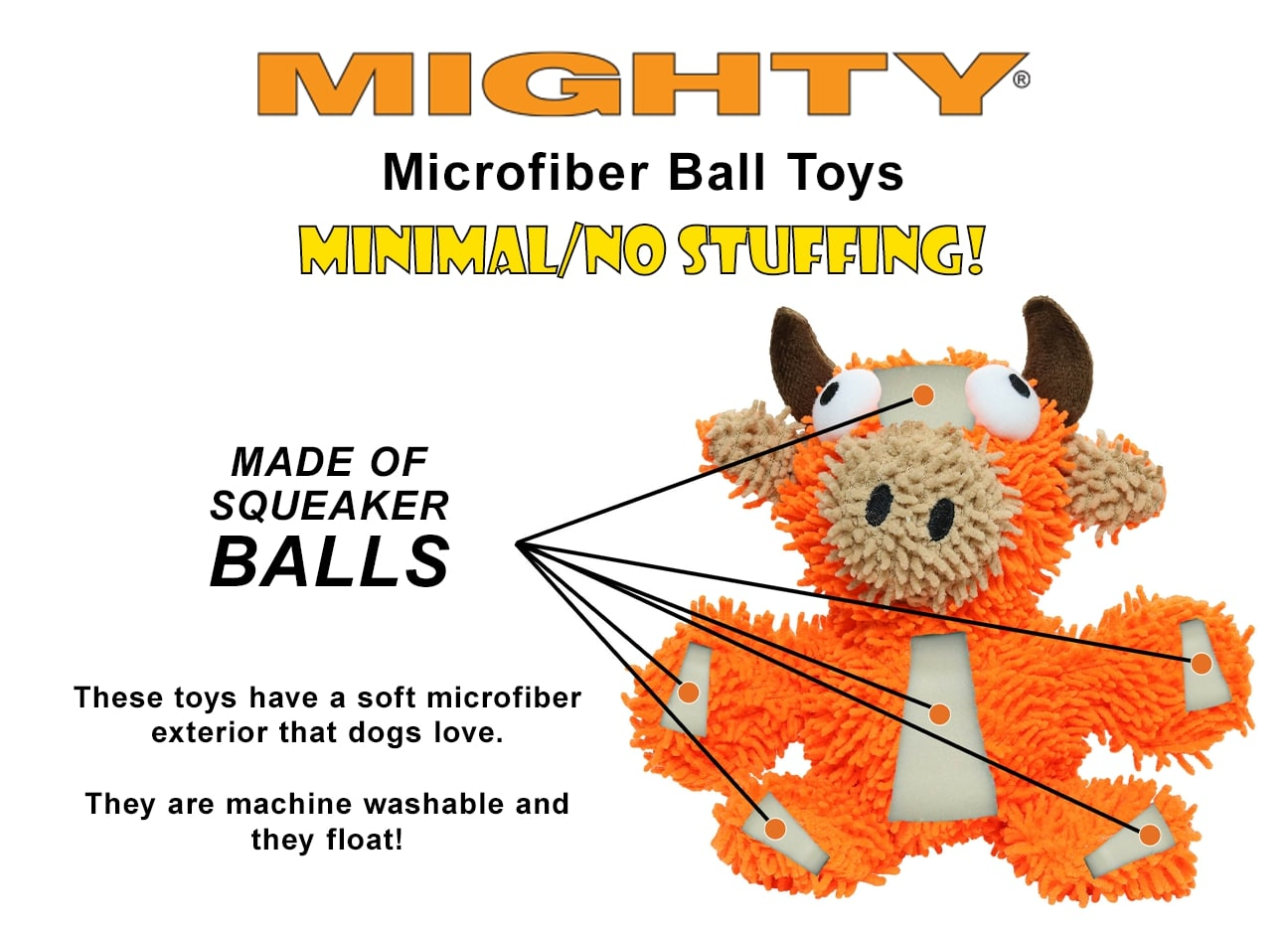 MIGHTY®

Microfiber Ball Toys

MINIMAL/NO STUFFING!

MADE OF SQUEAKER BALLS

These toys have a soft microfiber exterior that dogs love.

They are machine washable and they float!