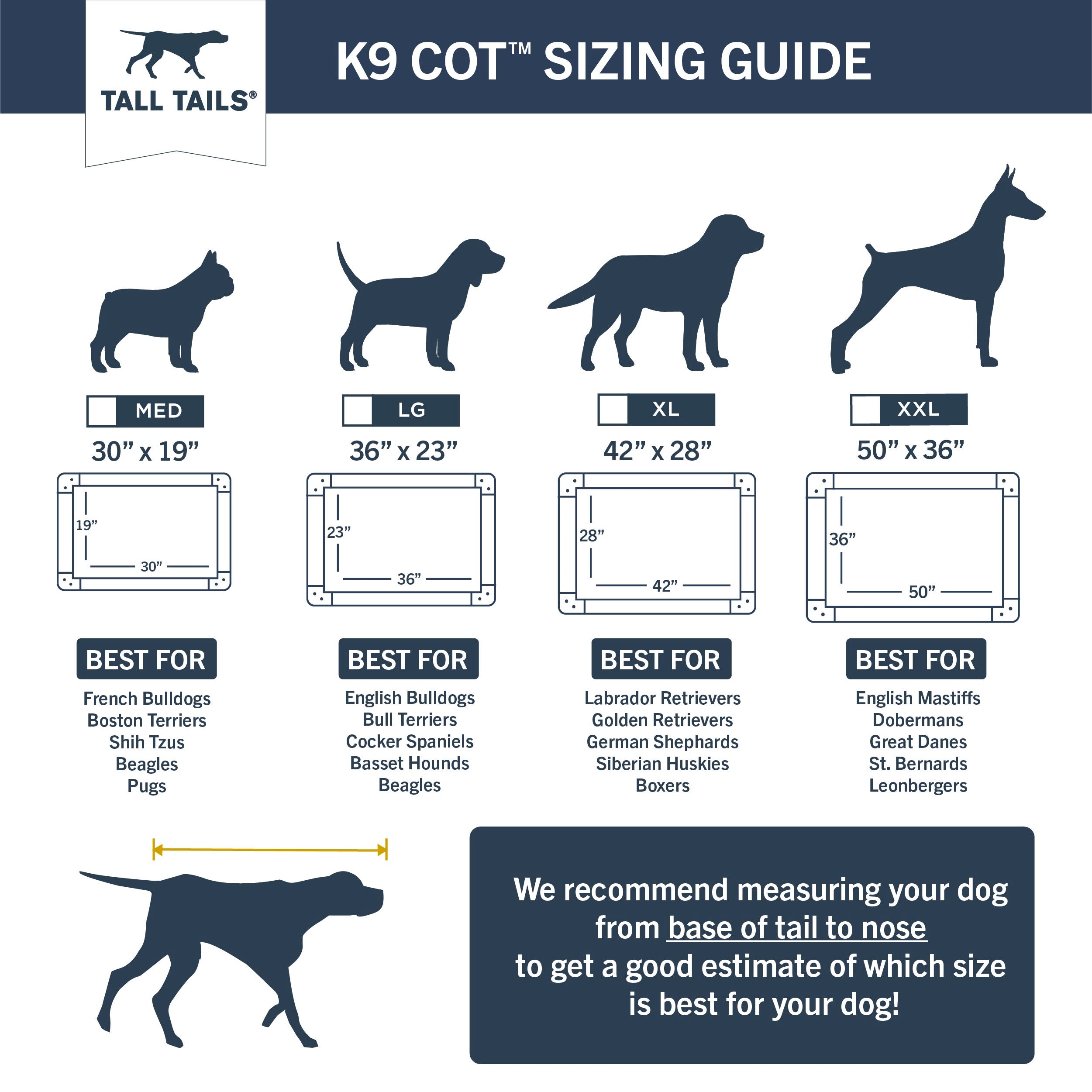 TALL TAILS®

K9 COT™ SIZING GUIDE

MED
30” x 19”
19”
30”
BEST FOR
French Bulldogs
Boston Terriers
Shih Tzus
Beagles
Pugs

LG
36” x 23”
23”
36”
BEST FOR
English Bulldogs
Bull Terriers
Cocker Spaniels
Basset Hounds
Beagles

XL
42” x 28”
28”
42”
BEST FOR
Labrador Retrievers
Golden Retrievers
German Shephards
Siberian Huskies
Boxers

XXL
50” x 36”
36”
50”
BEST FOR
English Mastiffs
Dobermans
Great Danes
St. Bernards
Leonbergers

We recommend measuring your dog from base of tail to nose to get a good estimate of which size is best for your dog!