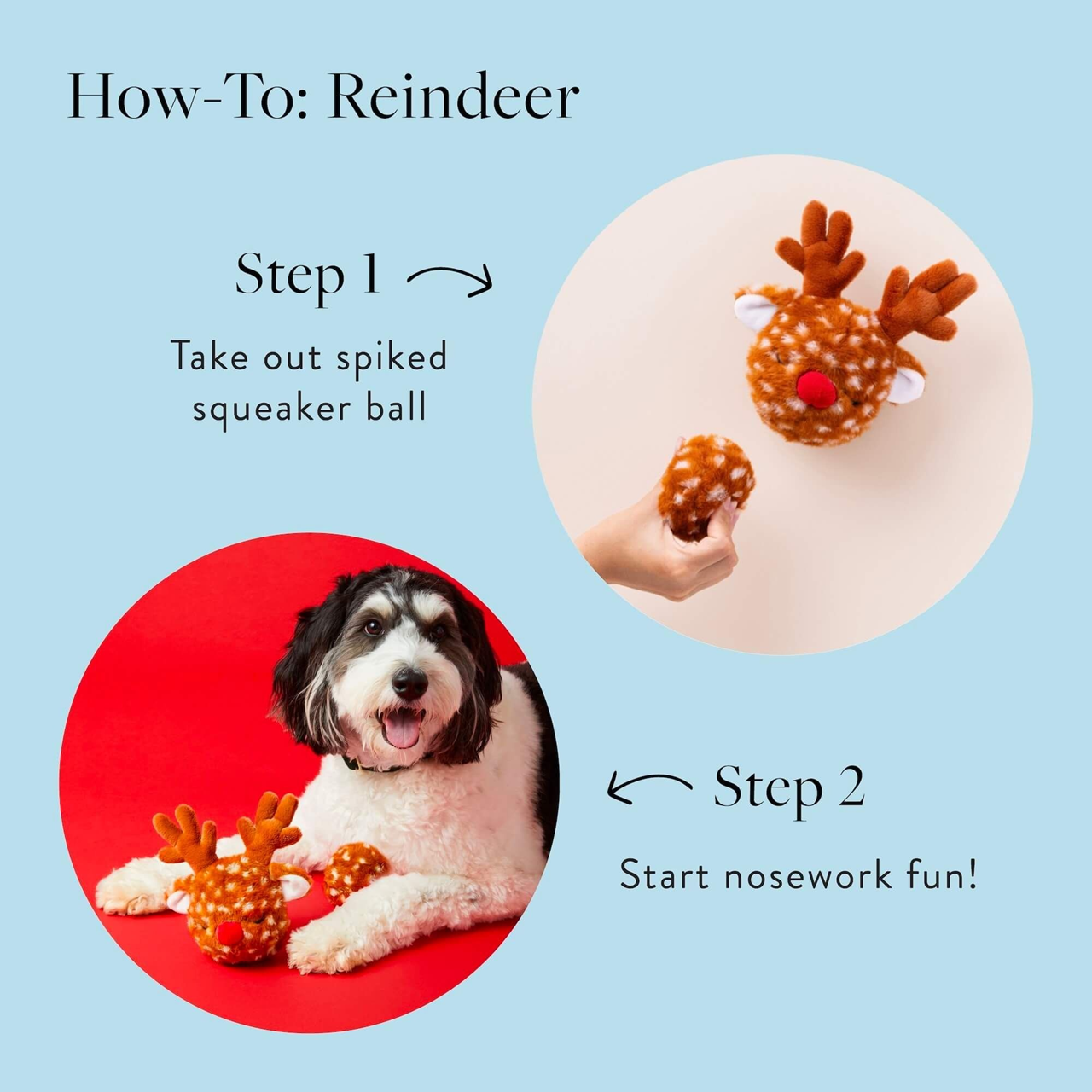 How-To: Reindeer

Step 1

Take out spiked squeaker ball

Step 2

Start nosework fun!